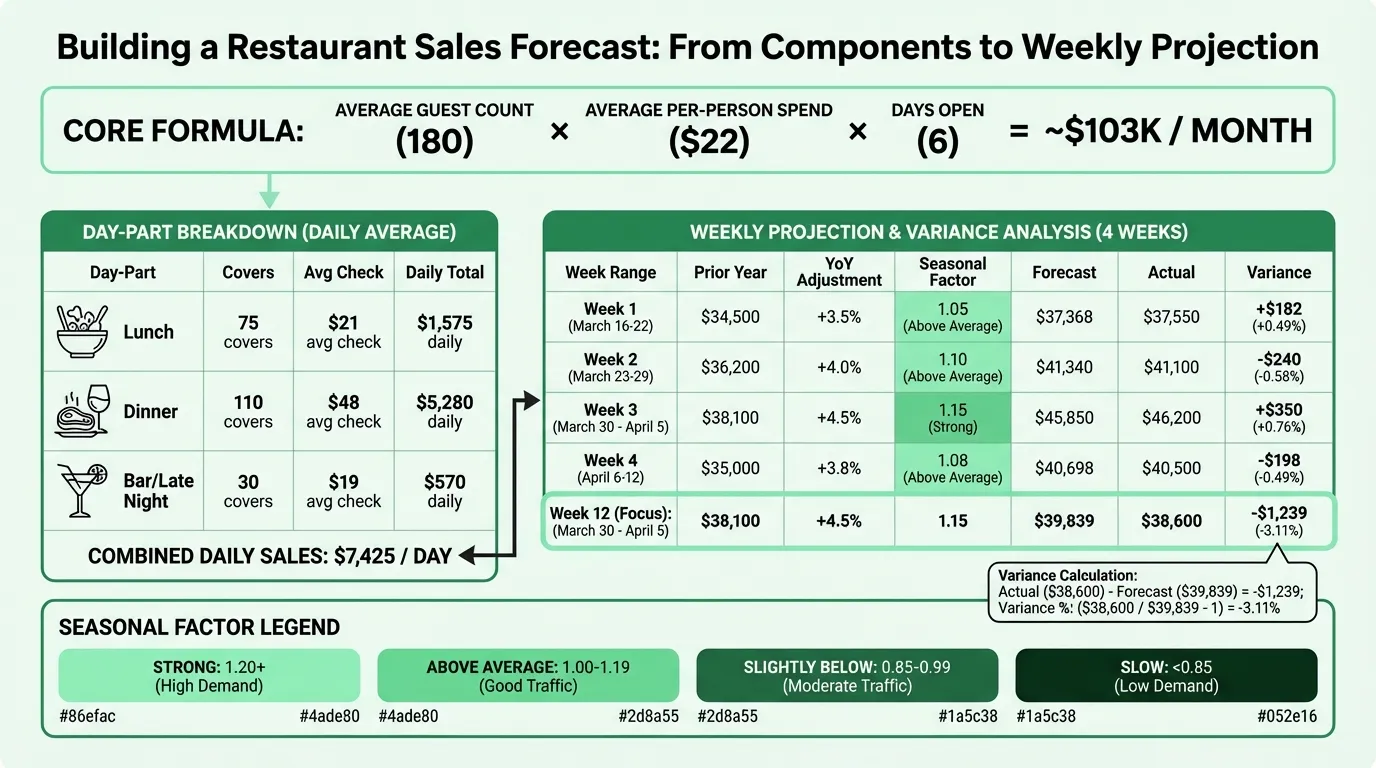 Building a Restaurant Sales Forecast: From Components to Weekly Projection

CORE FORMULA: AVERAGE GUEST COUNT (180) × AVERAGE PER-PERSON SPEND ($22) × DAYS OPEN (6) = ~$103K / MONTH

DAY-PART BREAKDOWN (DAILY AVERAGE)

| Day-Part | Covers | Avg Check | Daily Total |
|---|---|---|---|
| Lunch | 75 covers | $21 avg check | $1,575 daily |
| Dinner | 110 covers | $48 avg check | $5,280 daily |
| Bar/Late Night | 30 covers | $19 avg check | $570 daily |

COMBINED DAILY SALES: $7,425 / DAY

WEEKLY PROJECTION & VARIANCE ANALYSIS (4 WEEKS)

| Week Range | Prior Year | YoY Adjustment | Seasonal Factor | Forecast | Actual | Variance |
|---|---|---|---|---|---|---|
| Week 1 (March 16-22) | $34,500 | +3.5% | 1.05 (Above Average) | $37,368 | $37,550 | +$182 (+0.49%) |
| Week 2 (March 23-29) | $36,200 | +4.0% | 1.10 (Above Average) | $41,340 | $41,100 | -$240 (-0.58%) |
| Week 3 (March 30 - April 5) | $38,100 | +4.5% | 1.15 (Strong) | $45,850 | $46,200 | +$350 (+0.76%) |
| Week 4 (April 6-12) | $35,000 | +3.8% | 1.08 (Above Average) | $40,698 | $40,500 | -$198 (-0.49%) |
| Week 12 (Focus): (March 30 - April 5) | $38,100 | +4.5% | 1.15 | $39,839 | $38,600 | -$1,239 (-3.11%) |

Variance Calculation:
Actual ($38,600) - Forecast ($39,839) = -$1,239;
Variance %: ($38,600 / $39,839 - 1) = -3.11%

SEASONAL FACTOR LEGEND

STRONG: 1.20+ (High Demand)
#86efac #4ade80

ABOVE AVERAGE: 1.00-1.19 (Good Traffic)
#4ade80 #2d8a55

SLIGHTLY BELOW: 0.85-0.99 (Moderate Traffic)
#2d8a55 #1a5c38

SLOW: <0.85 (Low Demand)
#1a5c38 #052e16