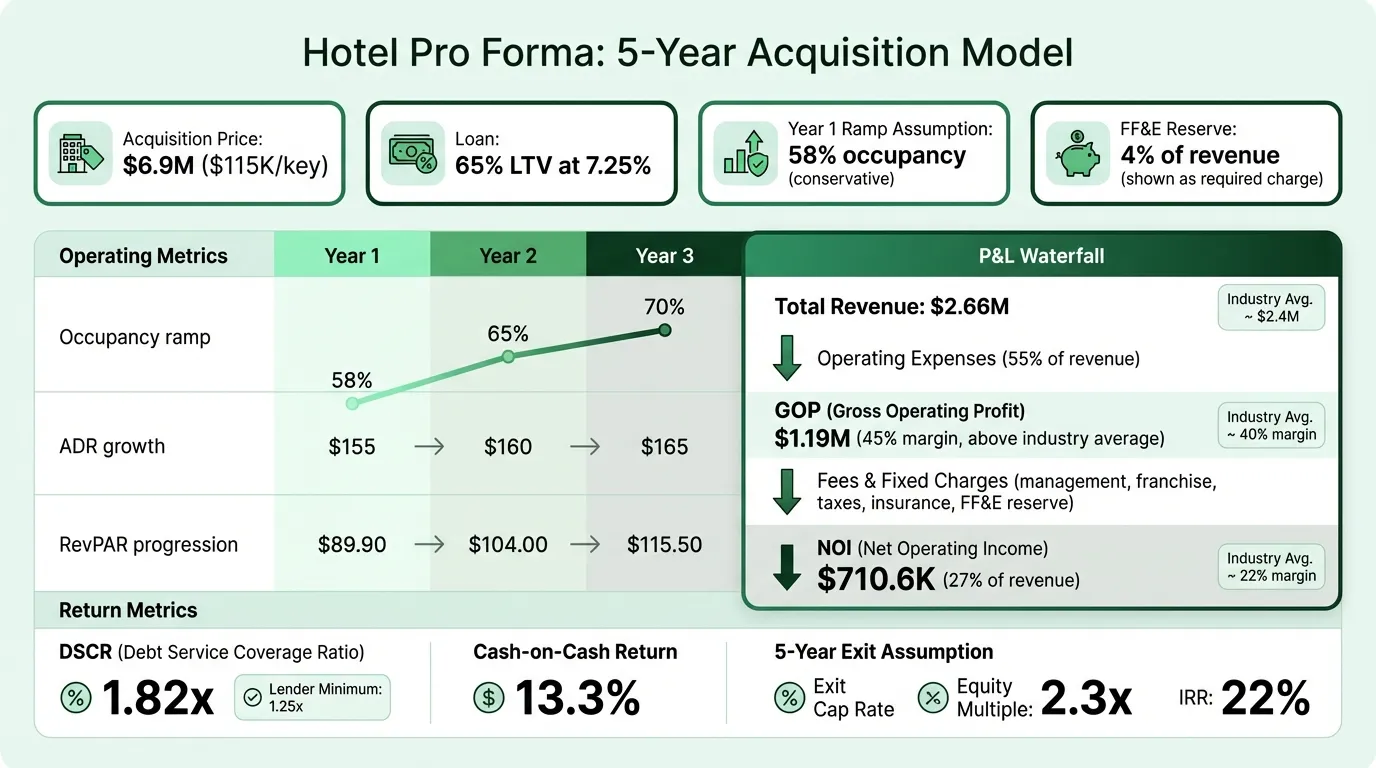 Hotel Pro Forma: 5-Year Acquisition Model

Acquisition Price:
$6.9M ($115K/key)

Loan:
65% LTV at 7.25%

Year 1 Ramp Assumption:
58% occupancy
(conservative)

FF&E Reserve:
4% of revenue
(shown as required charge)

| Operating Metrics | Year 1 | Year 2 | Year 3 |
|---|---|---|---|
| Occupancy ramp | 58% | 65% | 70% |
| ADR growth | $155 → | $160 → | $165 |
| RevPAR progression | $89.90 → | $104.00 → | $115.50 |

P&L Waterfall

Total Revenue: $2.66M
Industry Avg. ~ $2.4M

Operating Expenses (55% of revenue)

GOP (Gross Operating Profit)
$1.19M (45% margin, above industry average)
Industry Avg. ~ 40% margin

Fees & Fixed Charges (management, franchise, taxes, insurance, FF&E reserve)

NOI (Net Operating Income)
$710.6K (27% of revenue)
Industry Avg. ~ 22% margin

Return Metrics

DSCR (Debt Service Coverage Ratio)
1.82x
Lender Minimum: 1.25x

Cash-on-Cash Return
13.3%

5-Year Exit Assumption
Exit Cap Rate
Equity Multiple: 2.3x
IRR: 22%